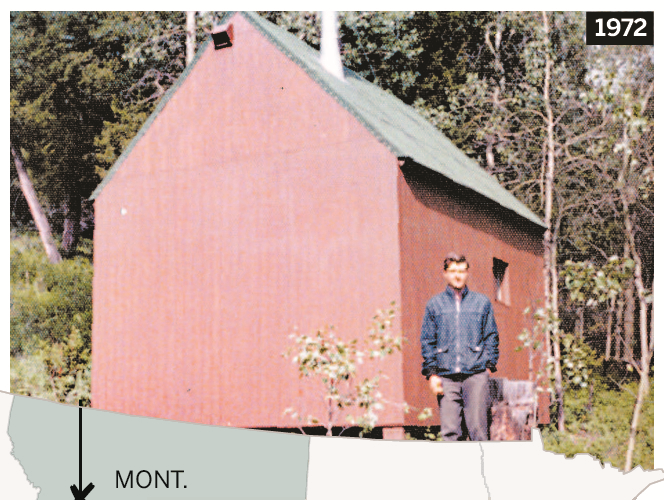 1972

MONT.