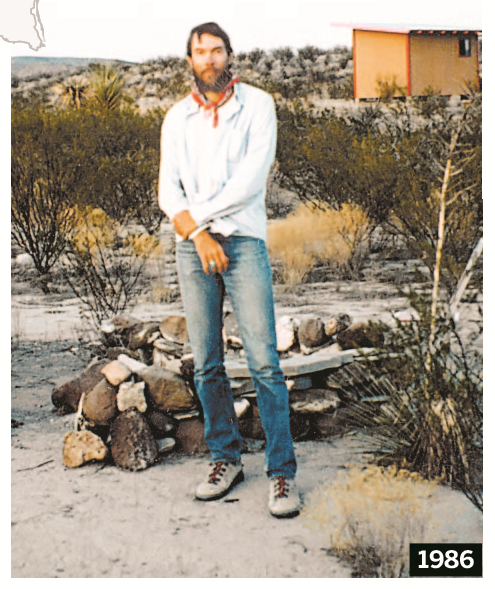 1986